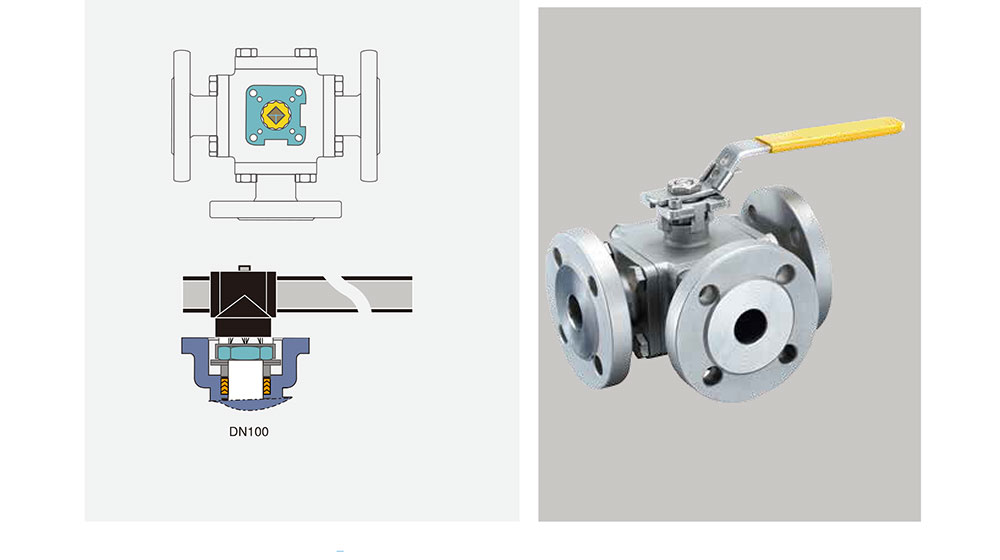 DN100